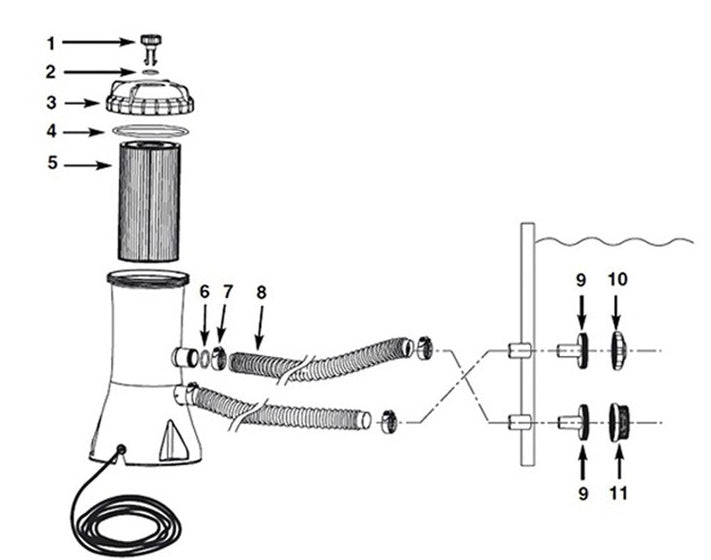 1
2
3
4
5
6
7
8
9
10
9
11